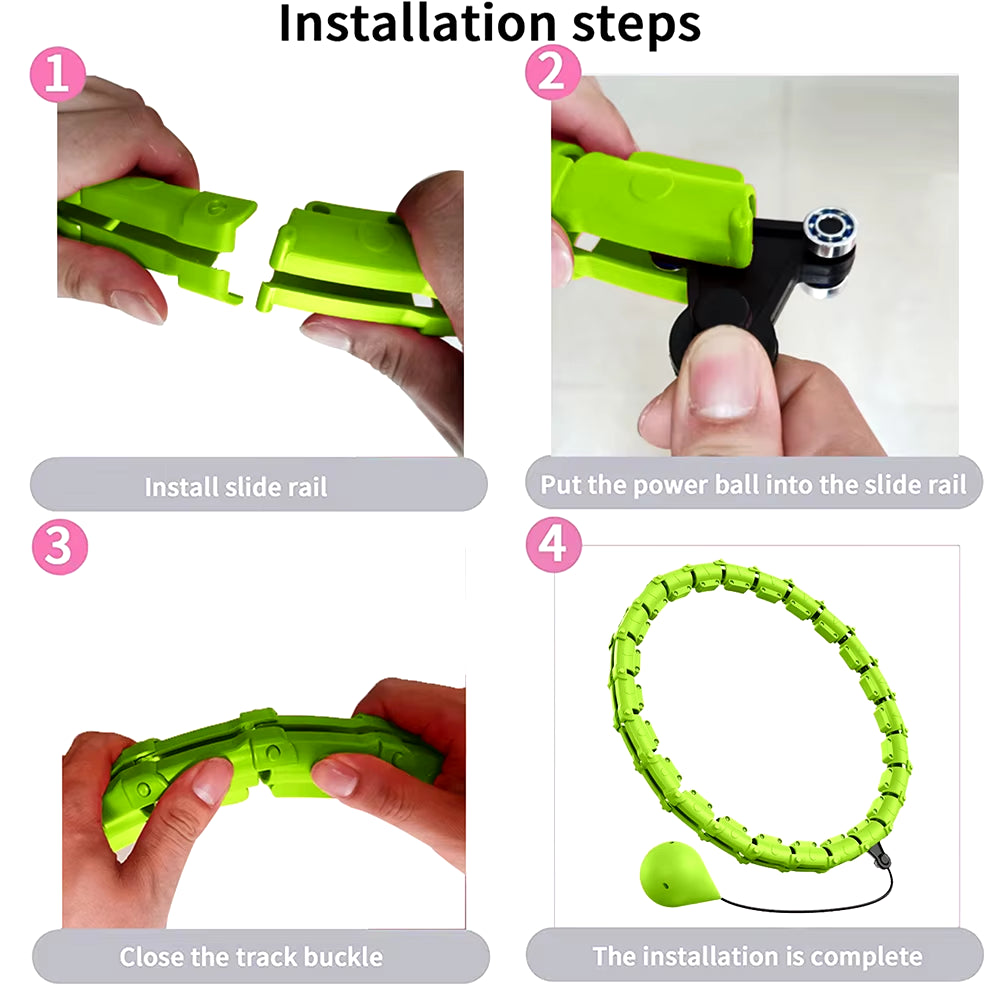 Installation steps

1

Install slide rail

2

Put the power ball into the slide rail

3

Close the track buckle

4

The installation is complete